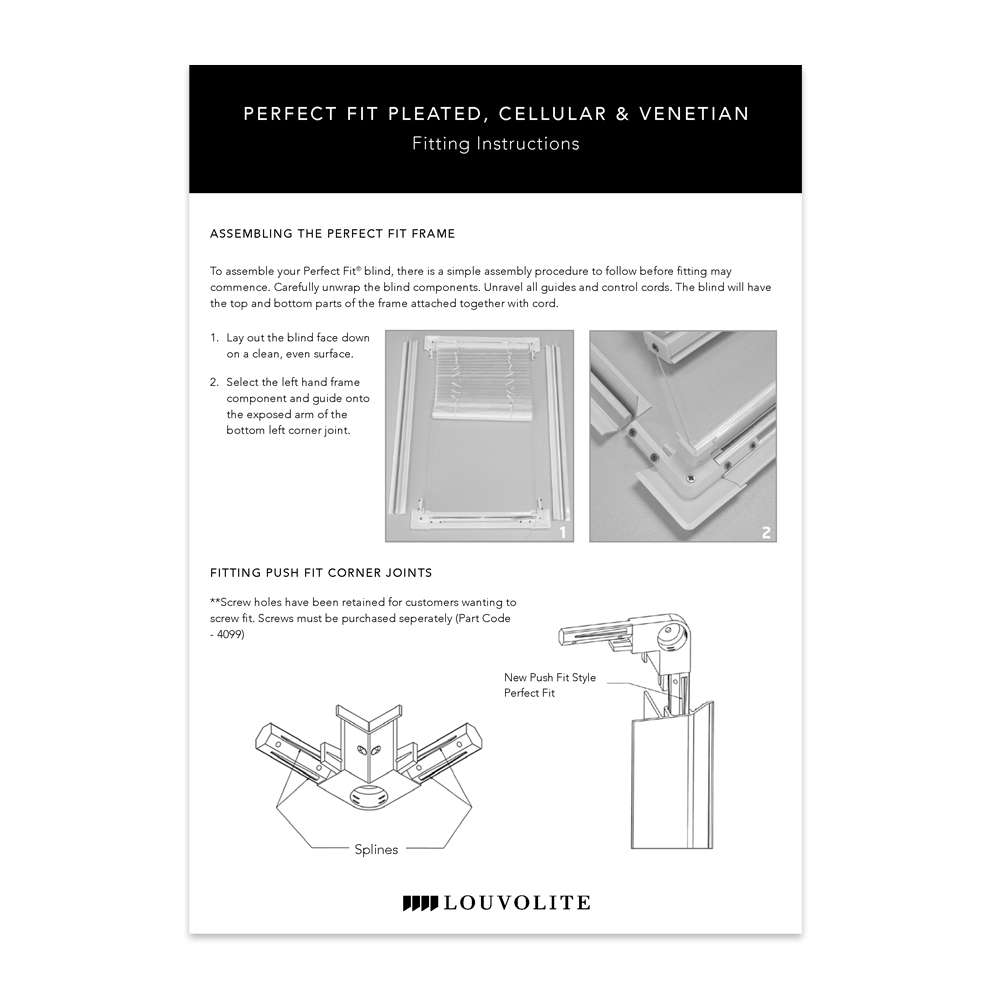 PERFECT FIT PLEATED, CELLULAR & VENETIAN
Fitting Instructions

ASSEMBLING THE PERFECT FIT FRAME

To assemble your Perfect Fit® blind, there is a simple assembly procedure to follow before fitting may commence. Carefully unwrap the blind components. Unravel all guides and control cords. The blind will have the top and bottom parts of the frame attached together with cord.

1. Lay out the blind face down on a clean, even surface.

2. Select the left hand frame component and guide onto the exposed arm of the bottom left corner joint.

1

2

FITTING PUSH FIT CORNER JOINTS

**Screw holes have been retained for customers wanting to screw fit. Screws must be purchased seperately (Part Code - 4099)

New Push Fit Style Perfect Fit

Splines

LOUVOLITE